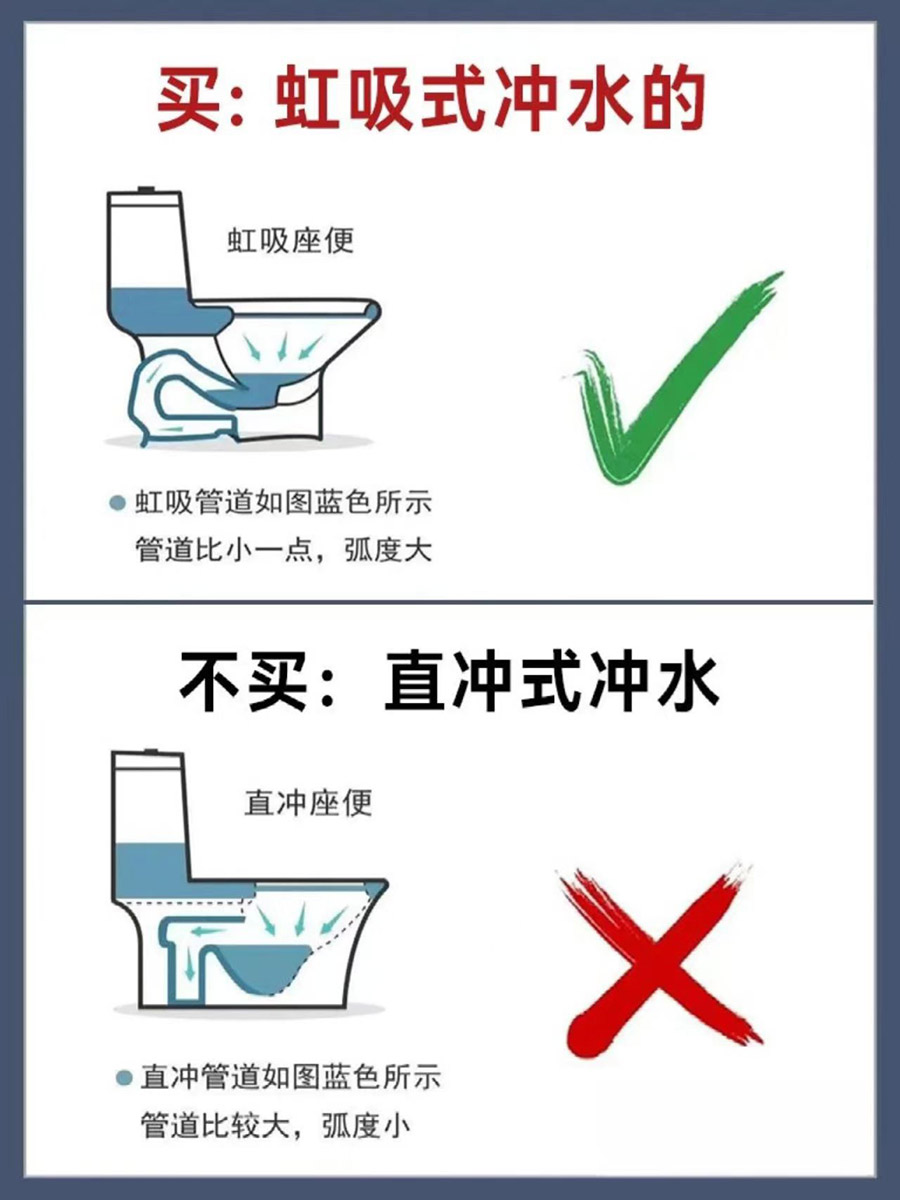 买：虹吸式冲水的

虹吸座便

● 虹吸管道如图蓝色所示
管道比小一点，弧度大

不买：直冲式冲水

直冲座便

● 直冲管道如图蓝色所示
管道比较大，弧度小